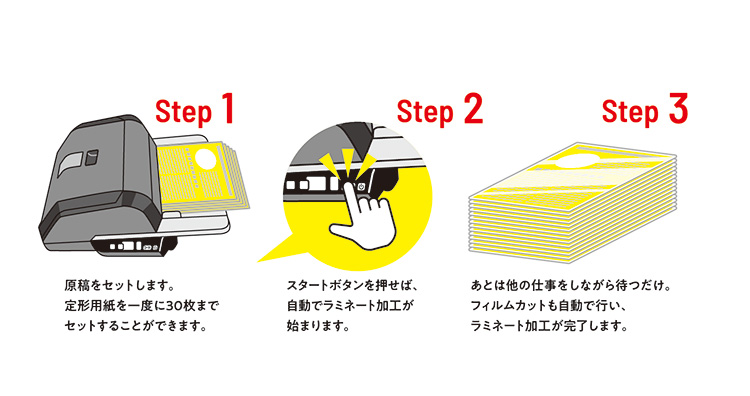 Step 1

原稿をセットします。
定形用紙を一度に30枚まで
セットすることができます。

Step 2

スタートボタンを押せば、
自動でラミネート加工が
始まります。

Step 3

あとは他の仕事をしながら待つだけ。
フィルムカットも自動で行い、
ラミネート加工が完了します。