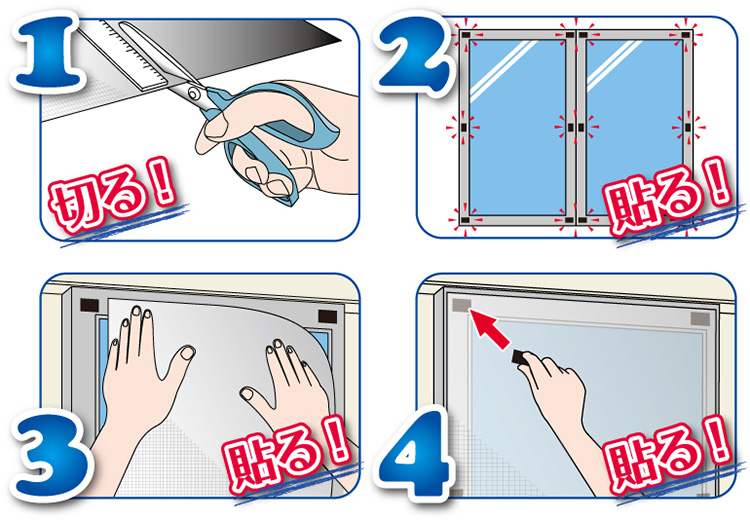 1
切る！

2
貼る！

3
貼る！

4
貼る！