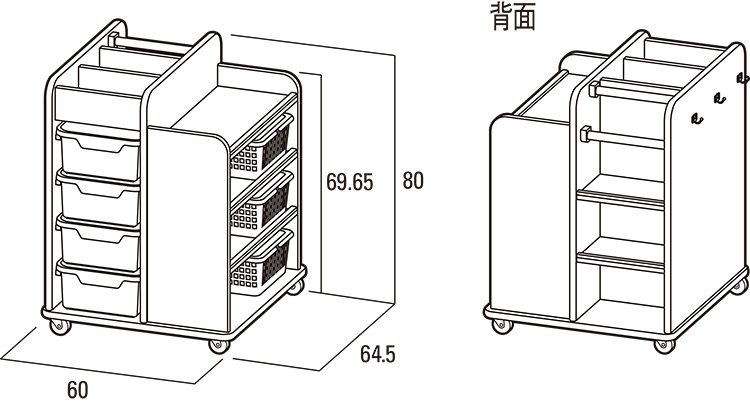 背面

69.65

80

64.5

60