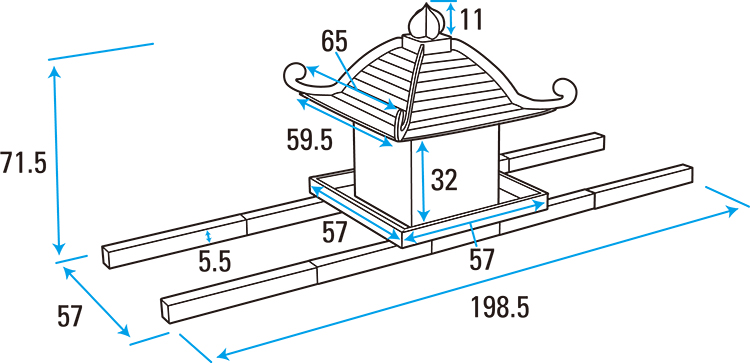 11
65
59.5
71.5
32
57
5.5
57
57
198.5