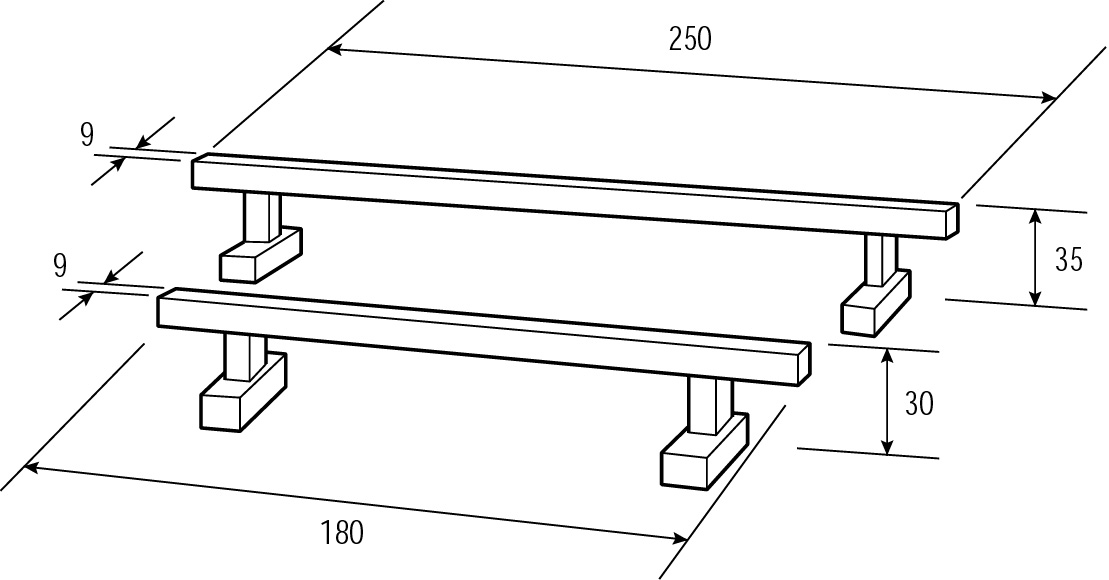 250

9

35

9

30

180