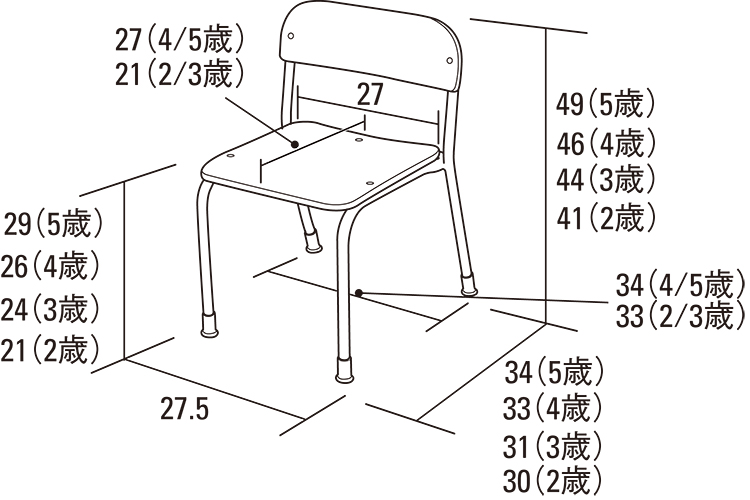 27(4/5歳)
21(2/3歳)

27

49(5歳)
46(4歳)
44(3歳)
41(2歳)

29(5歳)
26(4歳)
24(3歳)
21(2歳)

34(4/5歳)
33(2/3歳)

27.5

34(5歳)
33(4歳)
31(3歳)
30(2歳)