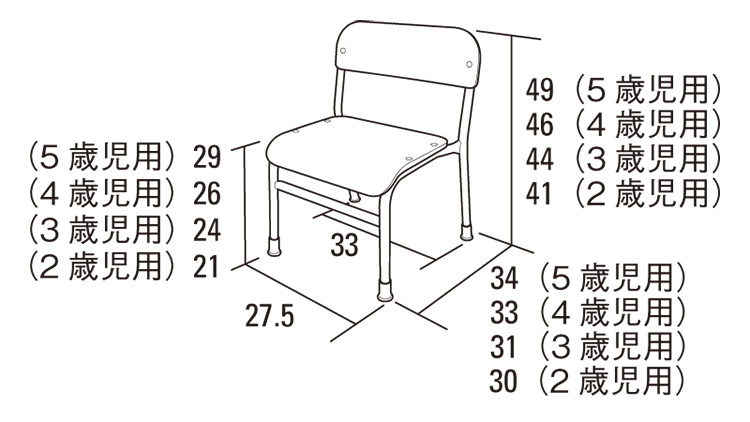 49（5 歳児用）
46（4 歳児用）
44（3 歳児用）
41（2 歳児用）

（5 歳児用）29
（4 歳児用）26
（3 歳児用）24
（2 歳児用）21

33

27.5

34（5 歳児用）
33（4 歳児用）
31（3 歳児用）
30（2 歳児用）