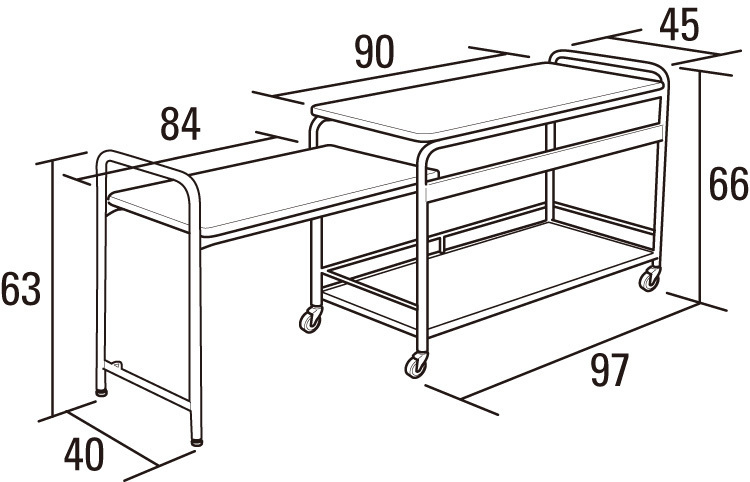 45
90
84
66
63
97
40