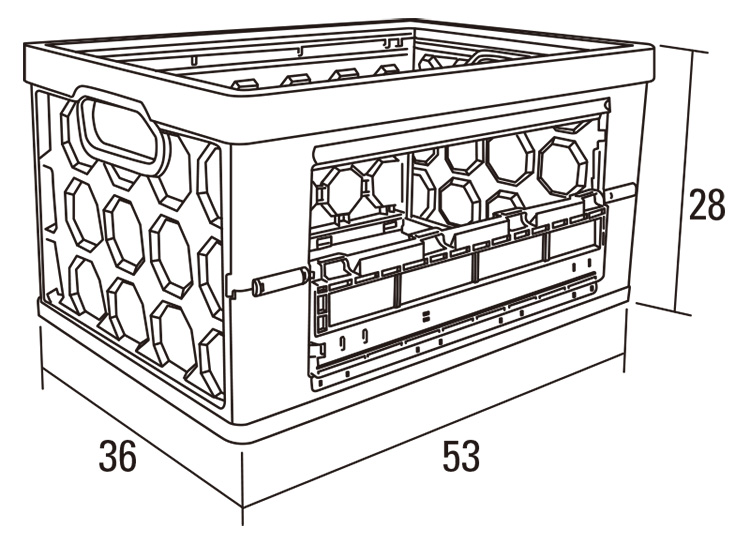 28

36

53