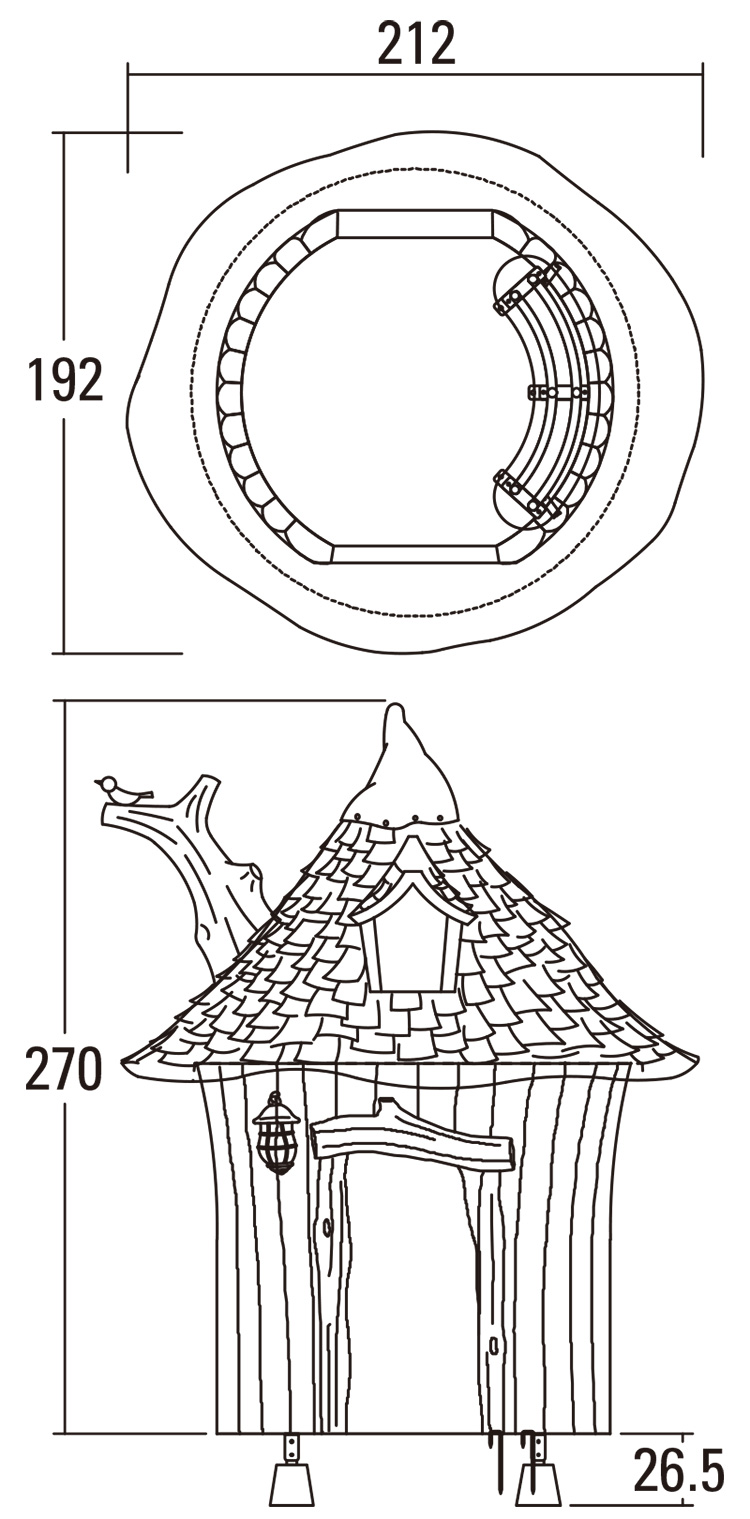 212

192

270

26.5