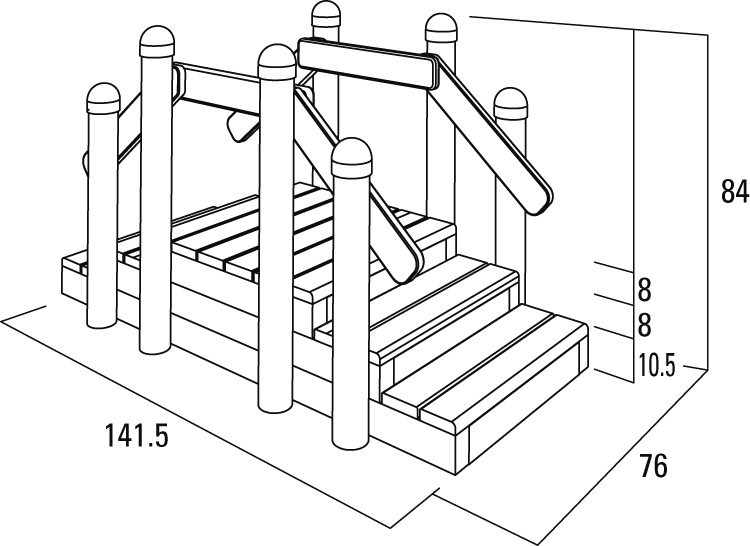 84
8
8
10.5
141.5
76