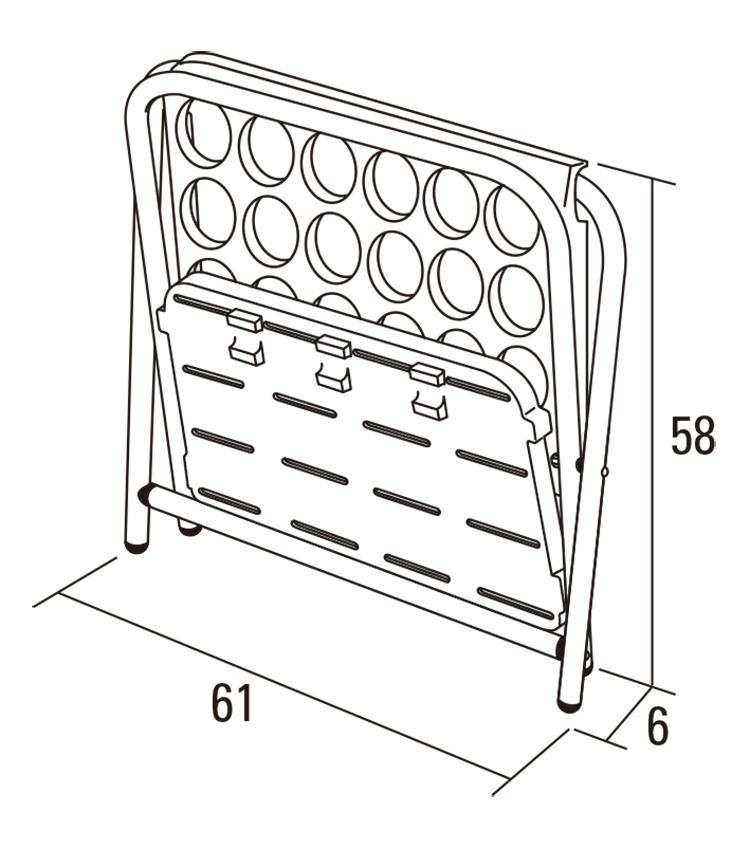 58

61

6