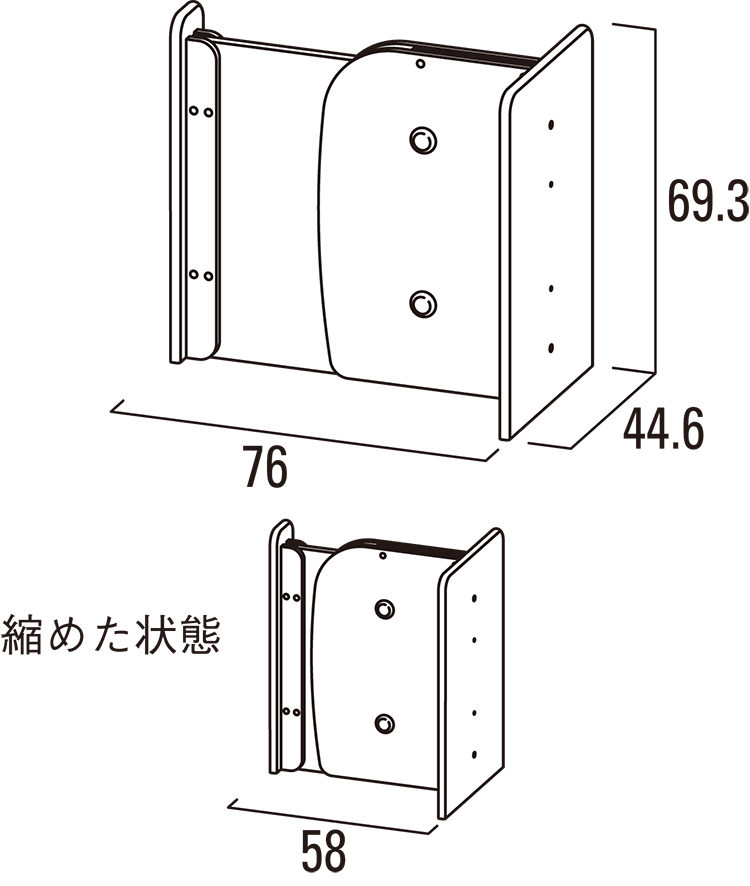 69.3

44.6

76

縮めた状態

58