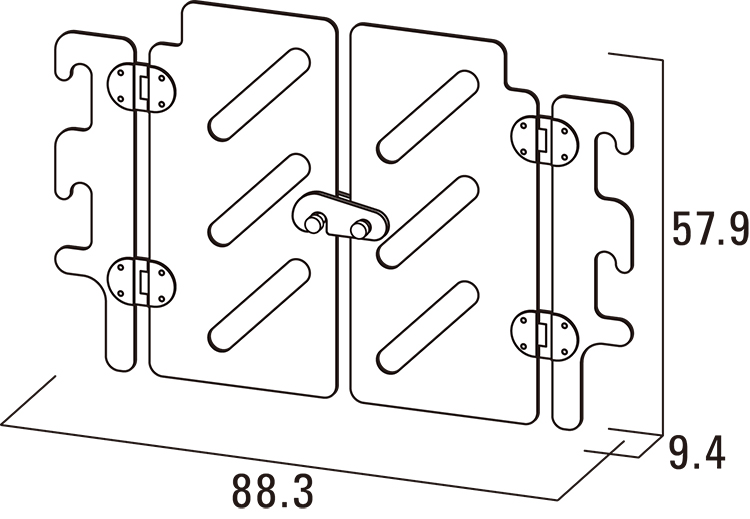 57.9

9.4

88.3