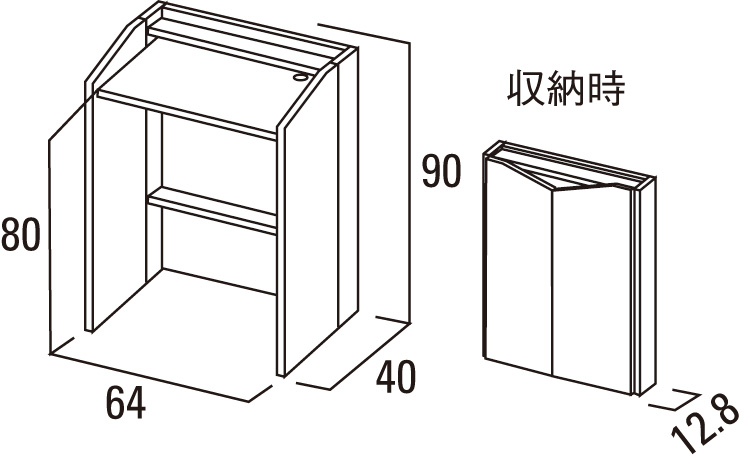 収納時

90

80

64

40

12.8